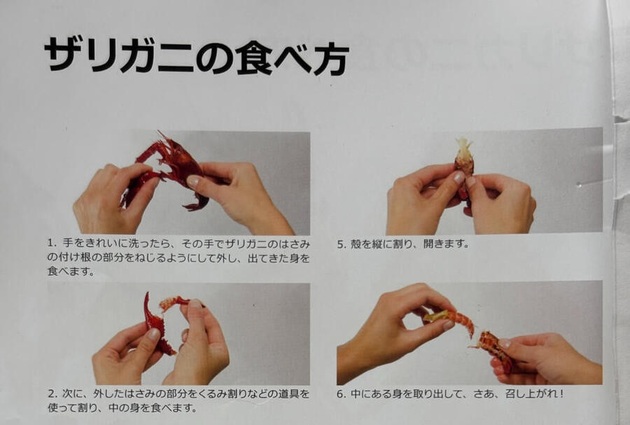 ザリガニの食べ方

1. 手をきれいに洗ったら、その手でザリガニのはさみの付け根の部分をねじるようにして外し、出てきた身を食べます。

2. 次に、外したはさみの部分をくるみ割りなどの道具を使って割り、中の身を食べます。

5. 殻を縦に割り、開きます。

6. 中にある身を取り出して、さあ、召し上がれ！