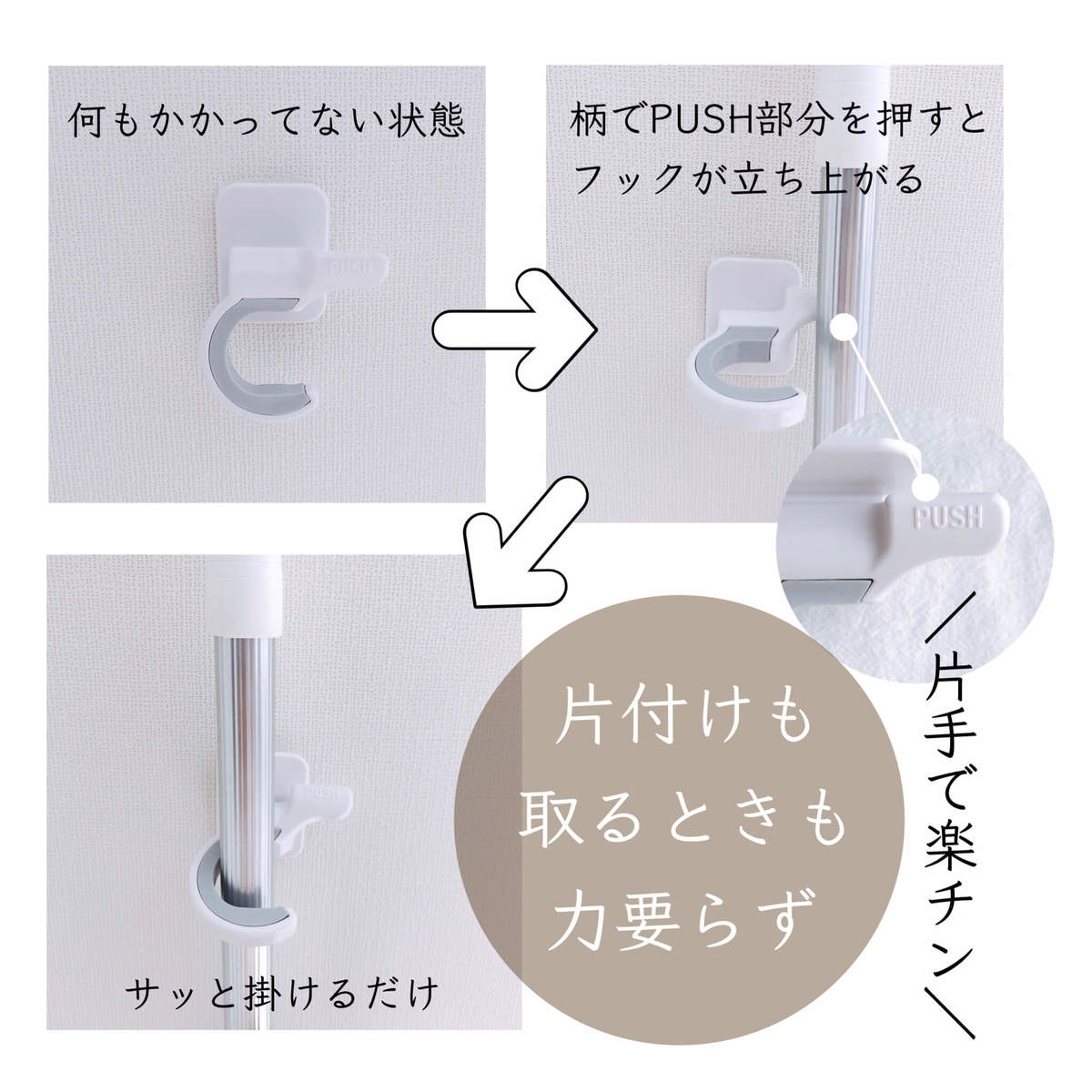 何もかかってない状態

PUSH

柄でPUSH部分を押すとフックが立ち上がる

PUSH

PUSH

サッと掛けるだけ

片付けも
取るときも
力要らず

＼片手で楽チン／