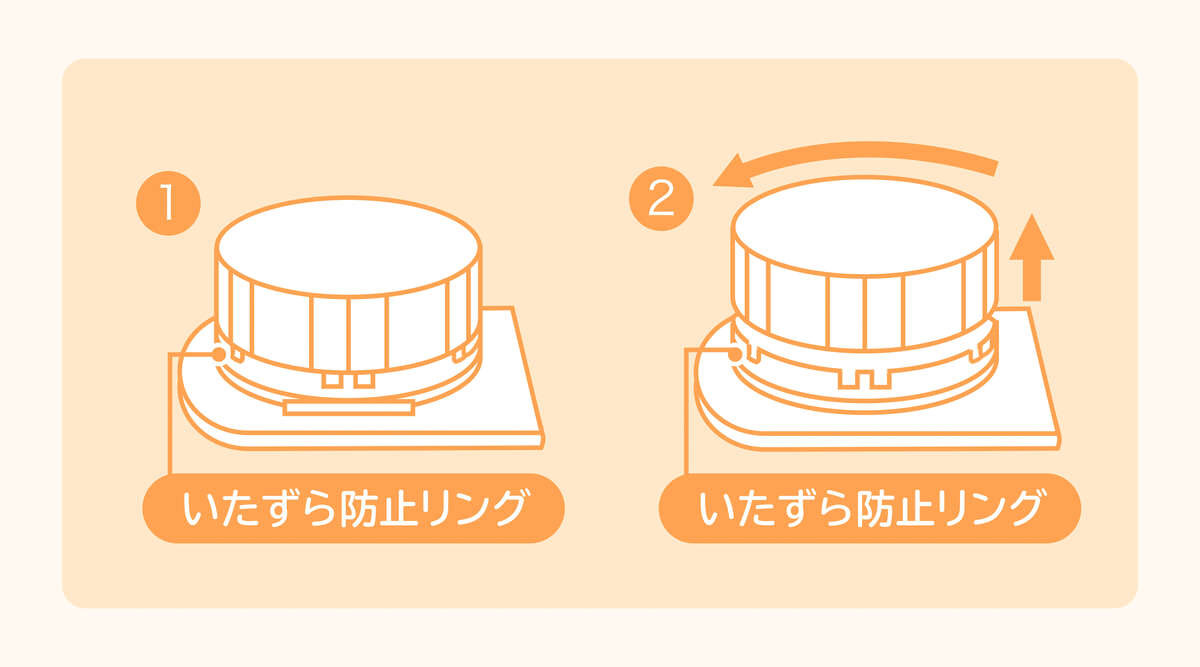 1

いたずら防止リング

2

いたずら防止リング