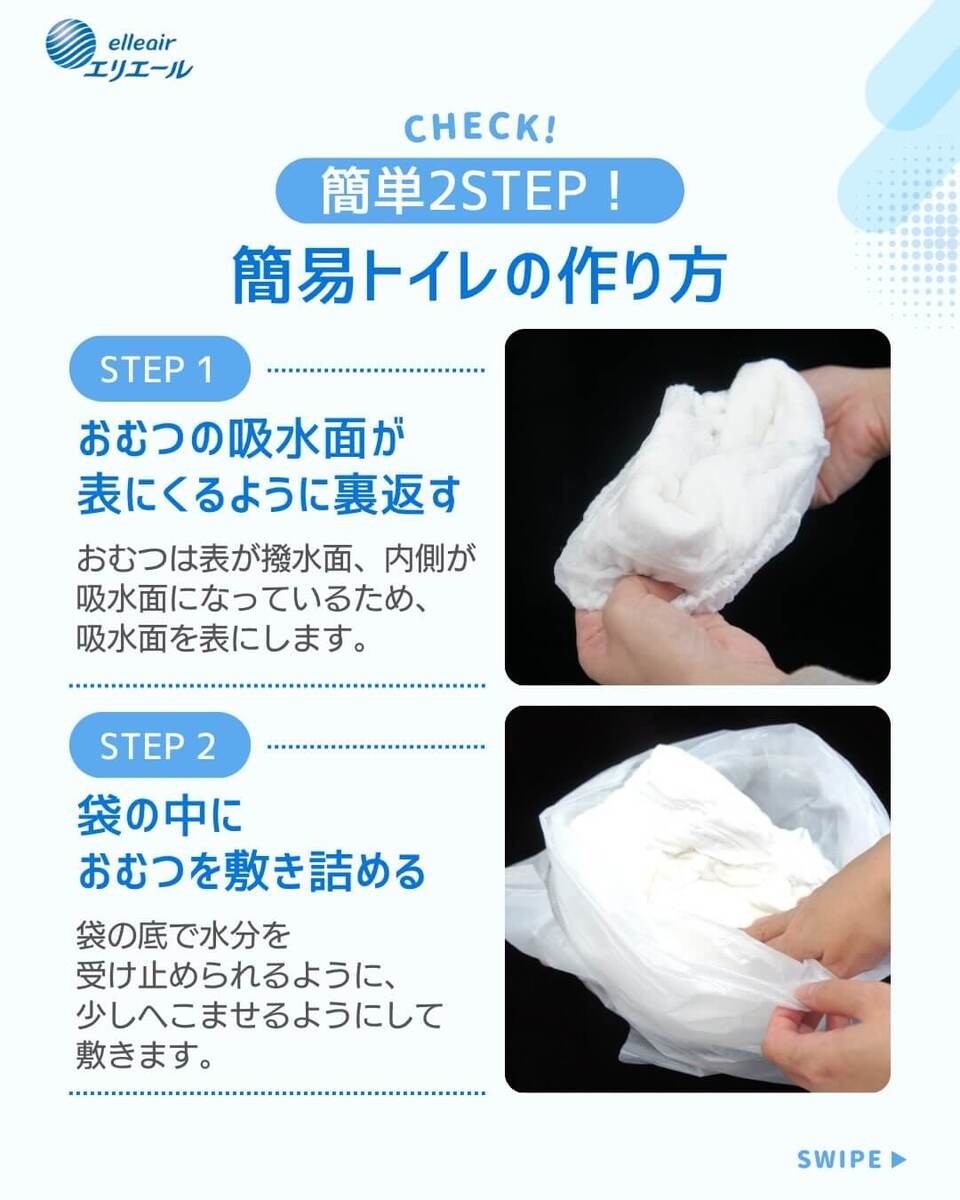 elleair
エリエール

CHECK!

簡単2STEP！

簡易トイレの作り方

STEP 1

おむつの吸水面が表にくるように裏返す

おむつは表が撥水面、内側が吸水面になっているため、吸水面を表にします。

STEP 2

袋の中におむつを敷き詰める

袋の底で水分を受け止められるように、少しへこませるようにして敷きます。

SWIPE ▶