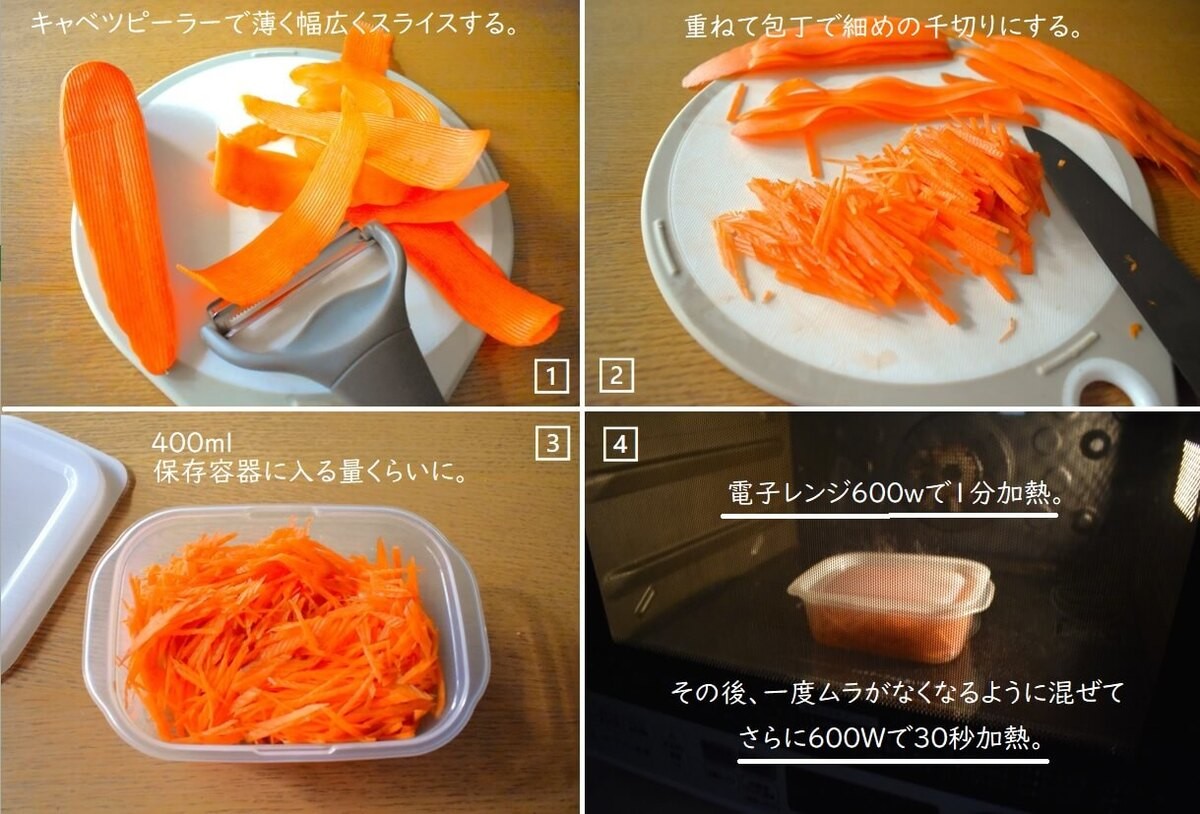 キャベツピーラーで薄く幅広くスライスする。

1

重ねて包丁で細めの千切りにする。

2

400ml
保存容器に入る量くらいに。

3

4

電子レンジ600wで1分加熱。

その後、一度ムラがなくなるように混ぜて
さらに600Wで30秒加熱。